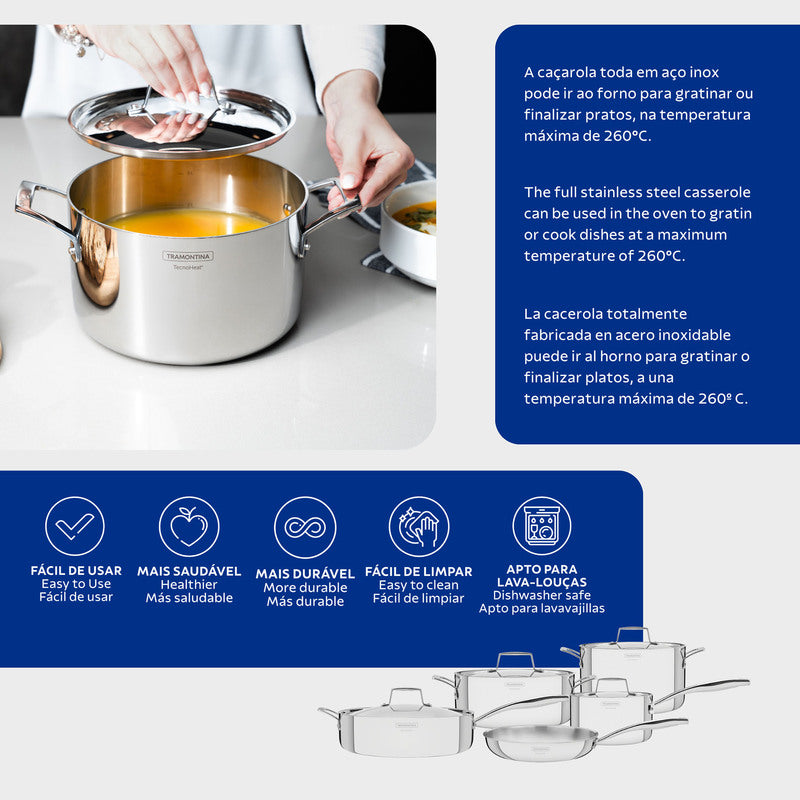 TRAMONTINA
TecnoHeat

A caçarola toda em aço inox pode ir ao forno para gratinar ou finalizar pratos, na temperatura máxima de 260°C.

The full stainless steel casserole can be used in the oven to gratin or cook dishes at a maximum temperature of 260°C.

La cacerola totalmente fabricada en acero inoxidable puede ir al horno para gratinar o finalizar platos, a una temperatura máxima de 260º C.

FÁCIL DE USAR
Easy to Use
Fácil de usar

MAIS SAUDÁVEL
Healthier
Más saludable

MAIS DURÁVEL
More durable
Más durable

FÁCIL DE LIMPAR
Easy to clean
Fácil de limpiar

APTO PARA LAVA-LOUÇAS
Dishwasher safe
Apto para lavavajillas