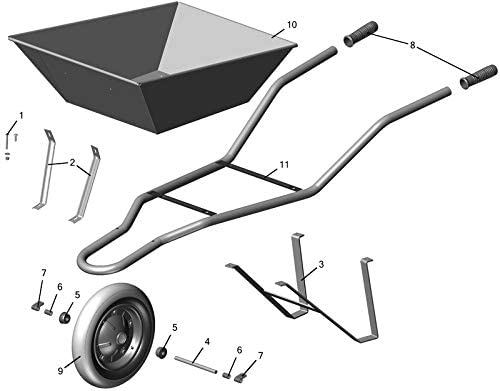 10
8
1
2
11
3
7
6
5
5
4
6
7
9